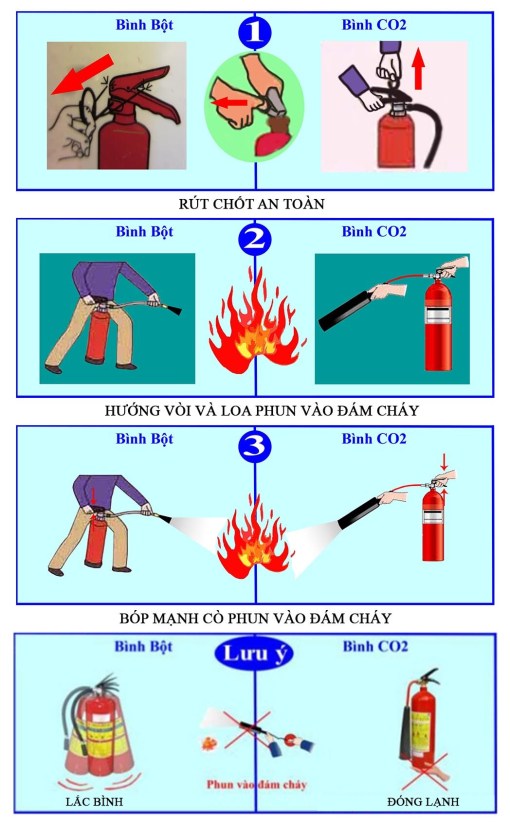 Bình Bột
1
Bình CO2

RÚT CHỐT AN TOÀN

Bình Bột
2
Bình CO2

HƯỚNG VÒI VÀ LOA PHUN VÀO ĐÁM CHÁY

Bình Bột
3
Bình CO2

BÓP MẠNH CÒ PHUN VÀO ĐÁM CHÁY

Bình Bột
Lưu ý
Bình CO2

LẮC BÌNH
Phun vào đám cháy
ĐÓNG LẠNH